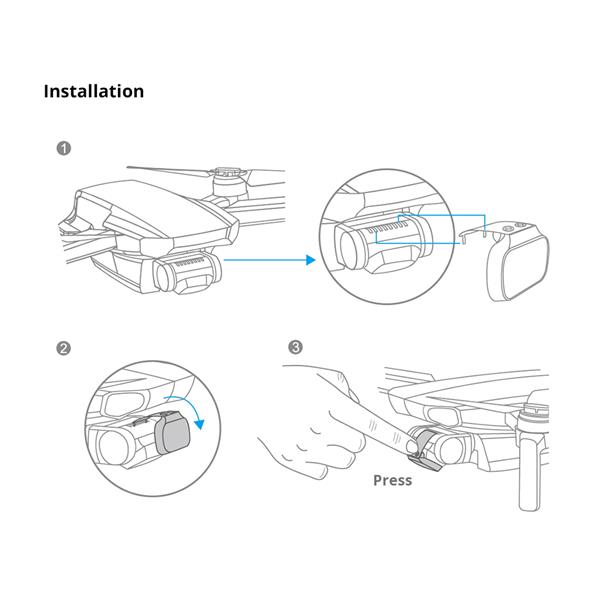 Installation

1

2

3

Press